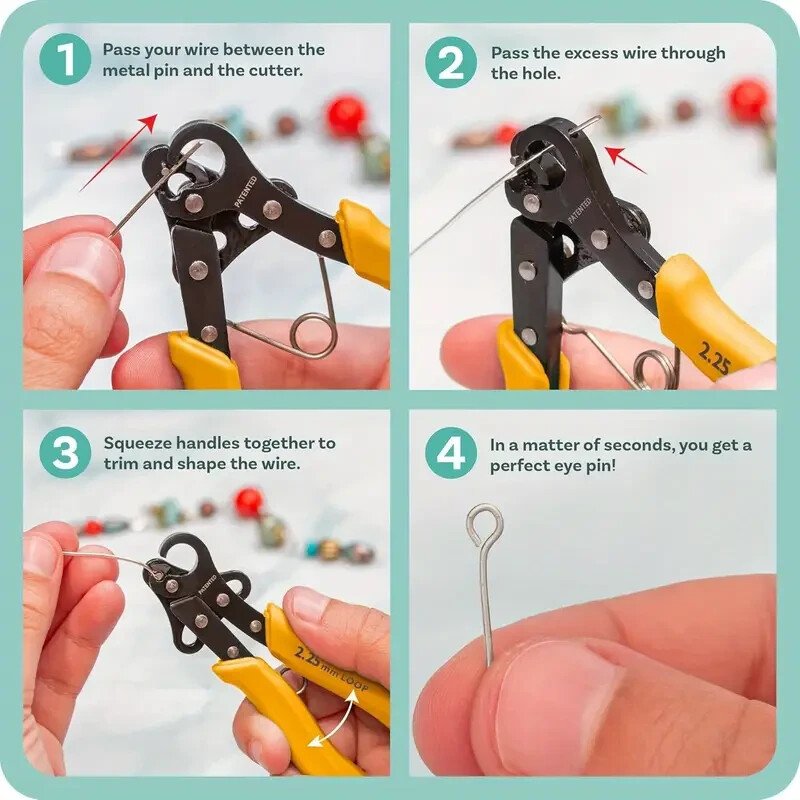 1 Pass your wire between the metal pin and the cutter.

PATENTED

2 Pass the excess wire through the hole.

PATENTED

2.25

3 Squeeze handles together to trim and shape the wire.

PATENTED

2.25 mm LOOP

4 In a matter of seconds, you get a perfect eye pin!